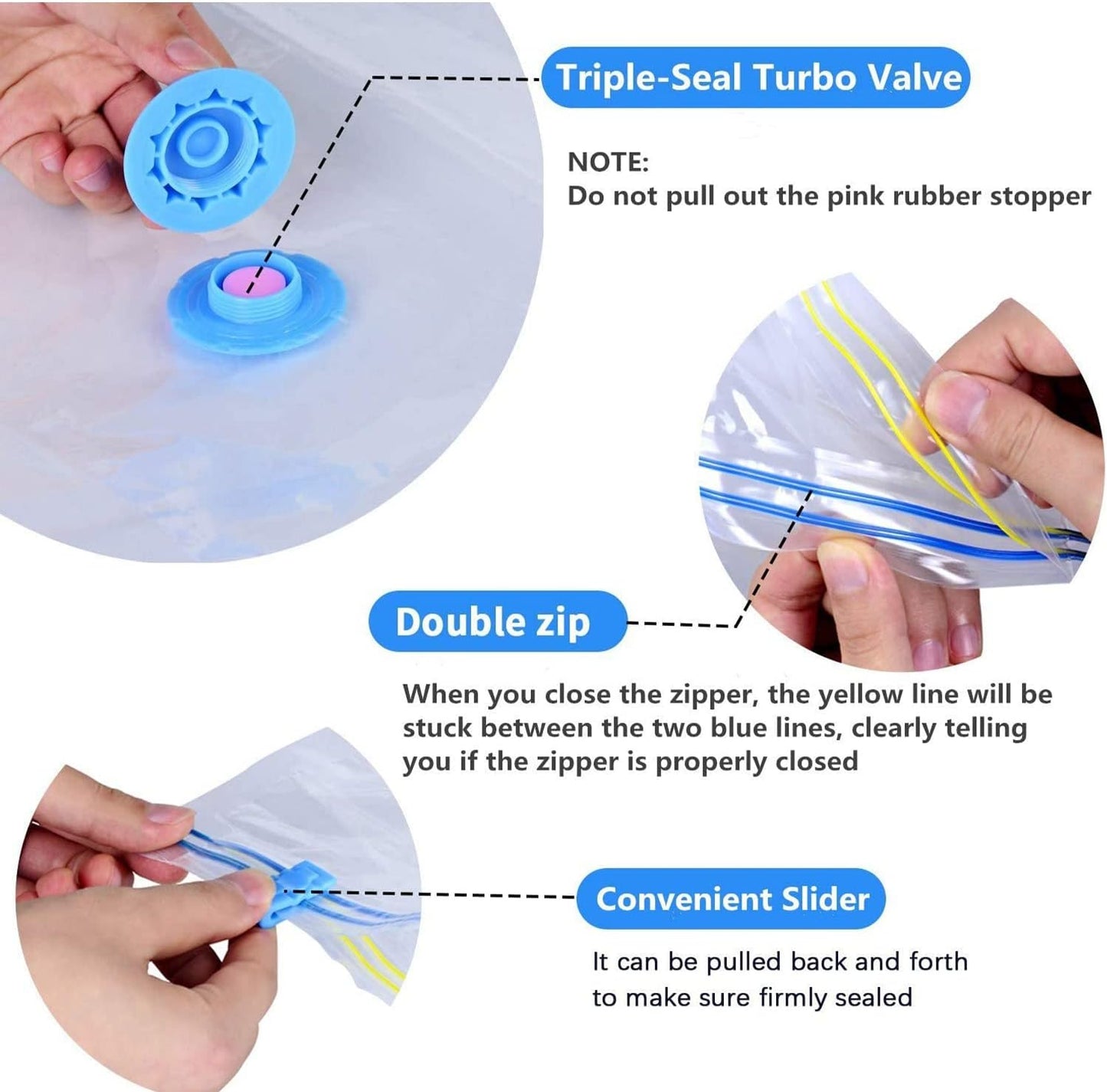 Triple-Seal Turbo Valve

NOTE:
Do not pull out the pink rubber stopper

Double zip

When you close the zipper, the yellow line will be stuck between the two blue lines, clearly telling you if the zipper is properly closed

Convenient Slider

It can be pulled back and forth to make sure firmly sealed